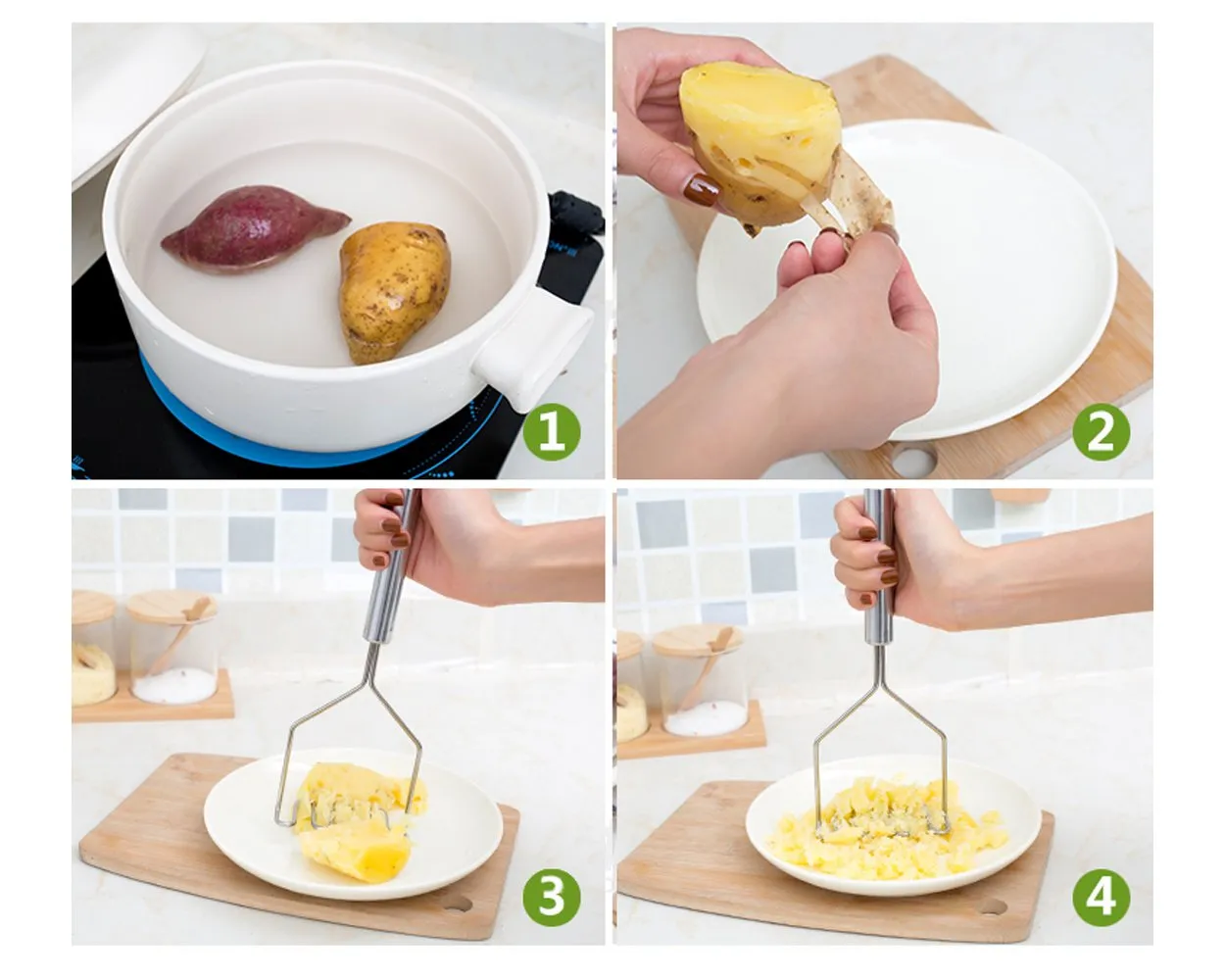 1
2
3
4